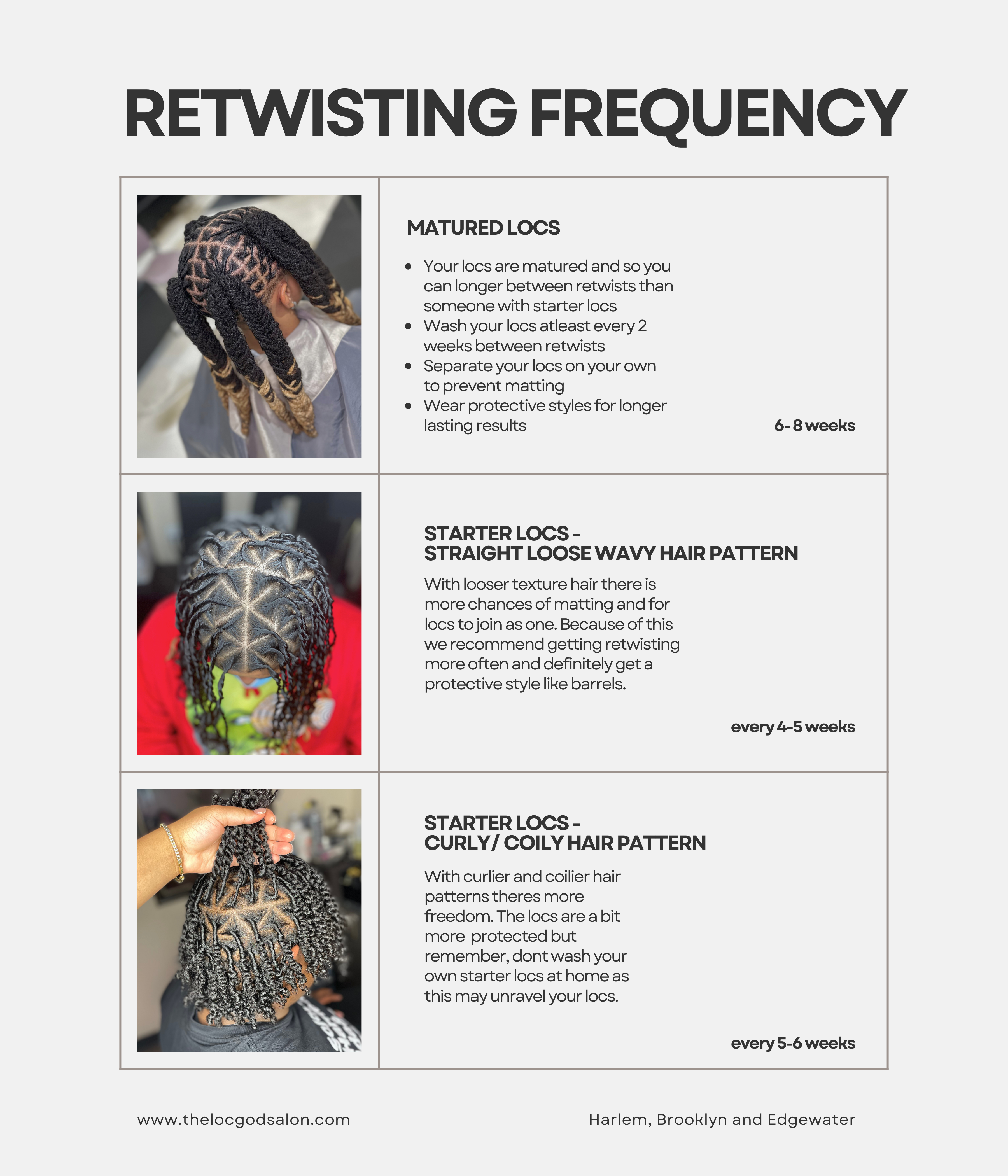 RETWISTING FREQUENCY

MATURED LOCS

- Your locs are matured and so you can longer between retwists than someone with starter locs
- Wash your locs atleast every 2 weeks between retwists
- Separate your locs on your own to prevent matting
- Wear protective styles for longer lasting results

6- 8 weeks

STARTER LOCS - STRAIGHT LOOSE WAVY HAIR PATTERN

With looser texture hair there is more chances of matting and for locs to join as one. Because of this we recommend getting retwisting more often and definitely get a protective style like barrels.

every 4-5 weeks

STARTER LOCS - CURLY/ COILY HAIR PATTERN

With curlier and coilier hair patterns theres more freedom. The locs are a bit more protected but remember, dont wash your own starter locs at home as this may unravel your locs.

every 5-6 weeks

www.thelocgodsalon.com

Harlem, Brooklyn and Edgewater